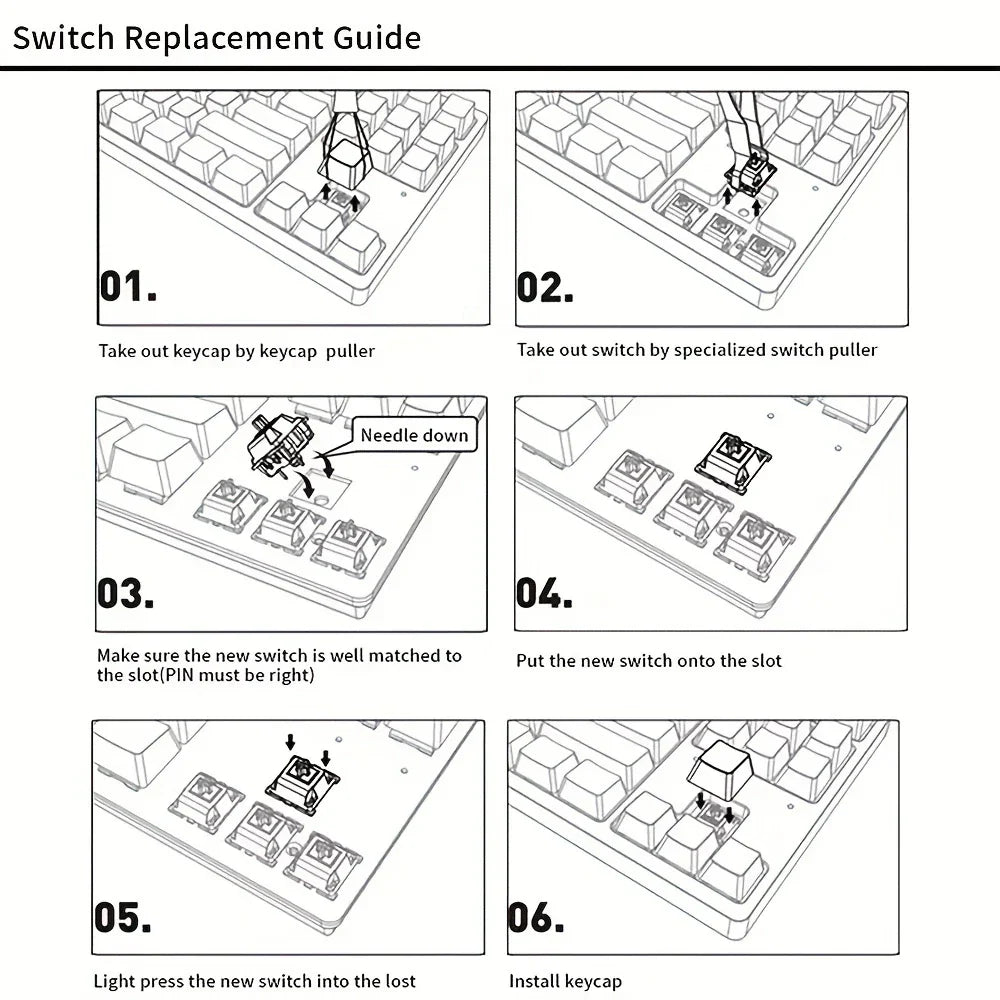 Switch Replacement Guide

01.

Take out keycap by keycap puller

02.

Take out switch by specialized switch puller

Needle down

03.

Make sure the new switch is well matched to the slot(PIN must be right)

04.

Put the new switch onto the slot

05.

Light press the new switch into the lost

06.

Install keycap