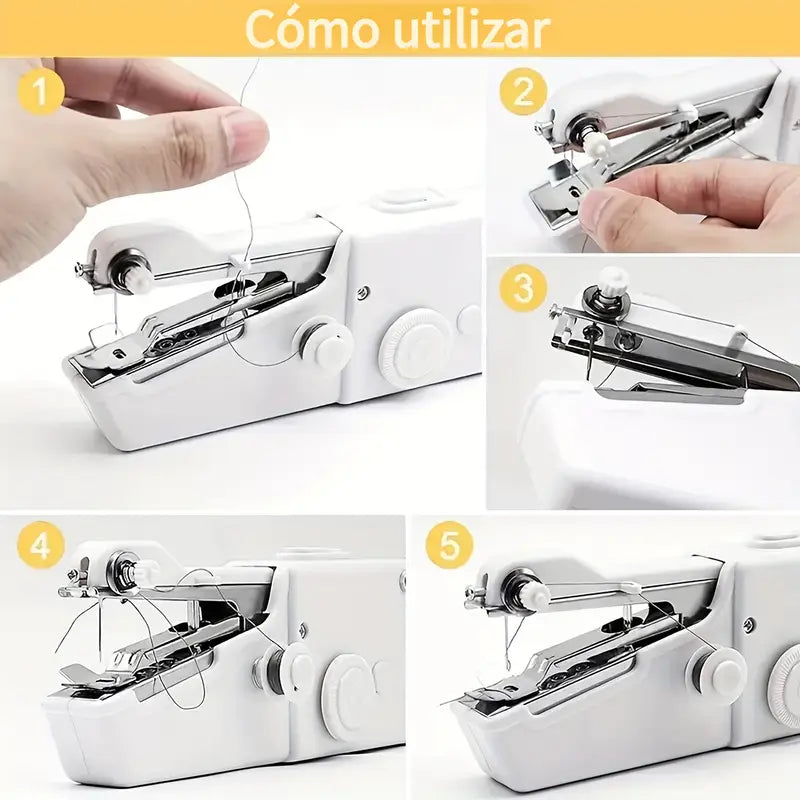 Cómo utilizar

1

2

3

4

5